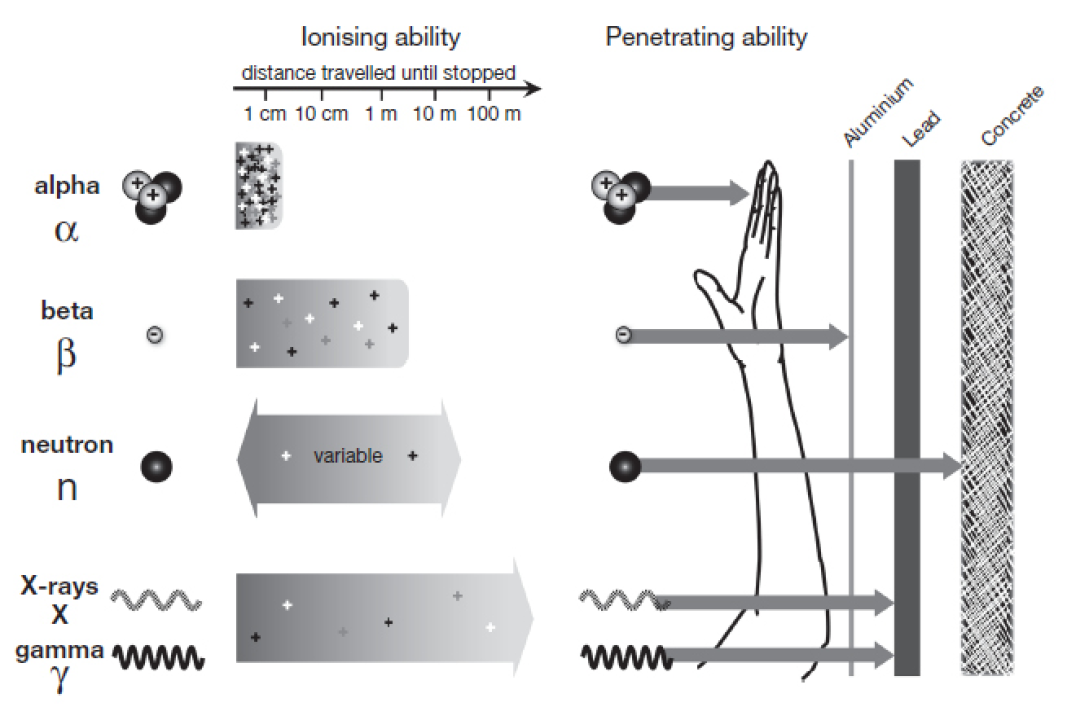 Ionising ability

Penetrating ability

distance travelled until stopped

1 cm 10 cm 1 m 10 m 100 m

Aluminium

Lead

Concrete

alpha
$\alpha$

beta
$\beta$

neutron
n

variable

X-rays
X

gamma
$\gamma$