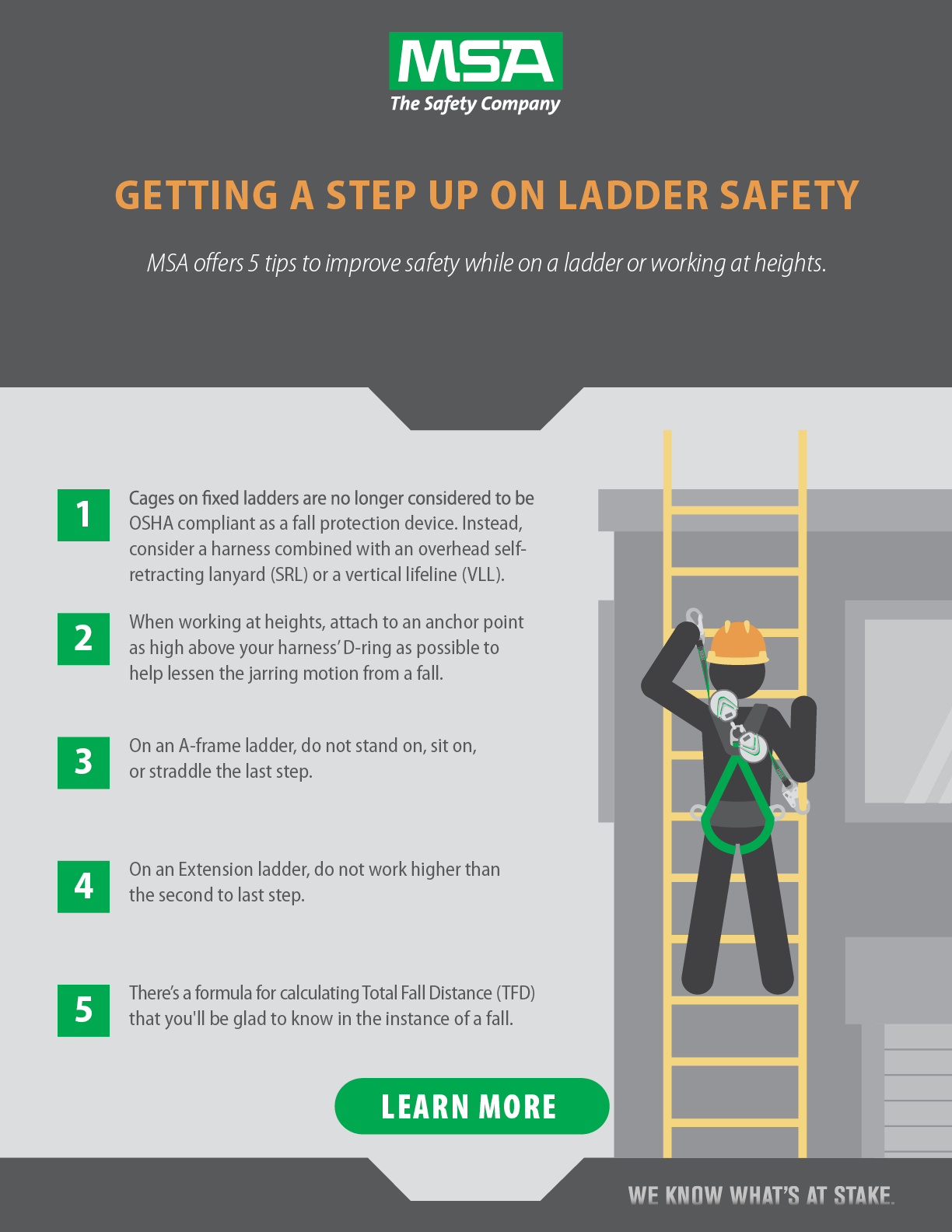 MSA
The Safety Company

GETTING A STEP UP ON LADDER SAFETY

MSA offers 5 tips to improve safety while on a ladder or working at heights.

1
Cages on fixed ladders are no longer considered to be OSHA compliant as a fall protection device. Instead, consider a harness combined with an overhead self-retracting lanyard (SRL) or a vertical lifeline (VLL).

2
When working at heights, attach to an anchor point as high above your harness' D-ring as possible to help lessen the jarring motion from a fall.

3
On an A-frame ladder, do not stand on, sit on, or straddle the last step.

4
On an Extension ladder, do not work higher than the second to last step.

5
There's a formula for calculating Total Fall Distance (TFD) that you'll be glad to know in the instance of a fall.

LEARN MORE

WE KNOW WHAT'S AT STAKE.