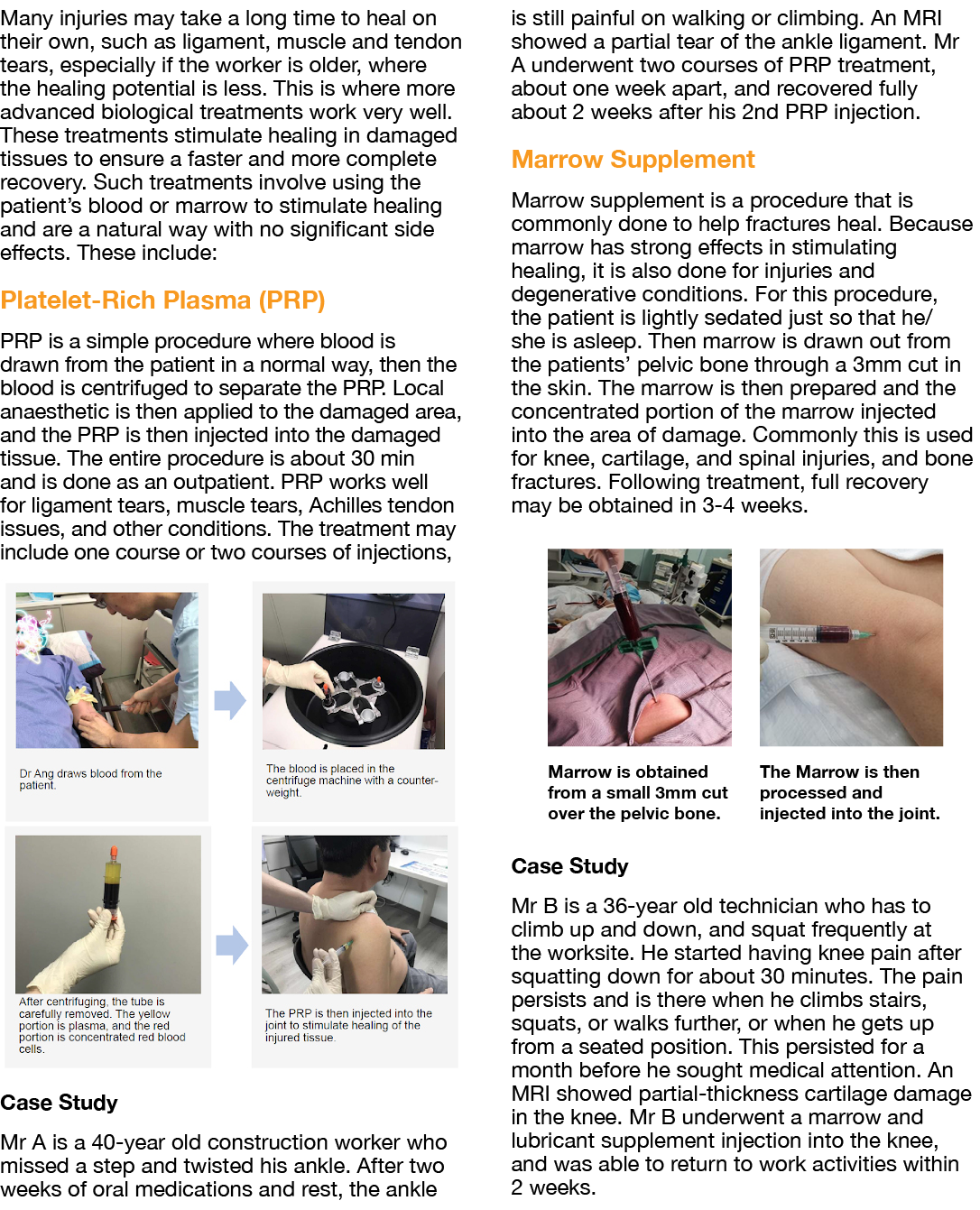 Many injuries may take a long time to heal on their own, such as ligament, muscle and tendon tears, especially if the worker is older, where the healing potential is less. This is where more advanced biological treatments work very well. These treatments stimulate healing in damaged tissues to ensure a faster and more complete recovery. Such treatments involve using the patient's blood or marrow to stimulate healing and are a natural way with no significant side effects. These include:

Platelet-Rich Plasma (PRP)

PRP is a simple procedure where blood is drawn from the patient in a normal way, then the blood is centrifuged to separate the PRP. Local anaesthetic is then applied to the damaged area, and the PRP is then injected into the damaged tissue. The entire procedure is about 30 min and is done as an outpatient. PRP works well for ligament tears, muscle tears, Achilles tendon issues, and other conditions. The treatment may include one course or two courses of injections,

Dr Ang draws blood from the patient.

The blood is placed in the centrifuge machine with a counter-weight.

After centrifuging, the tube is carefully removed. The yellow portion is plasma, and the red portion is concentrated red blood cells.

The PRP is then injected into the joint to stimulate healing of the injured tissue.

Case Study

Mr A is a 40-year old construction worker who missed a step and twisted his ankle. After two weeks of oral medications and rest, the ankle is still painful on walking or climbing. An MRI showed a partial tear of the ankle ligament. Mr A underwent two courses of PRP treatment, about one week apart, and recovered fully about 2 weeks after his 2nd PRP injection.

Marrow Supplement

Marrow supplement is a procedure that is commonly done to help fractures heal. Because marrow has strong effects in stimulating healing, it is also done for injuries and degenerative conditions. For this procedure, the patient is lightly sedated just so that he/she is asleep. Then marrow is drawn out from the patients' pelvic bone through a 3mm cut in the skin. The marrow is then prepared and the concentrated portion of the marrow injected into the area of damage. Commonly this is used for knee, cartilage, and spinal injuries, and bone fractures. Following treatment, full recovery may be obtained in 3-4 weeks.

Marrow is obtained from a small 3mm cut over the pelvic bone.

The Marrow is then processed and injected into the joint.

Case Study

Mr B is a 36-year old technician who has to climb up and down, and squat frequently at the worksite. He started having knee pain after squatting down for about 30 minutes. The pain persists and is there when he climbs stairs, squats, or walks further, or when he gets up from a seated position. This persisted for a month before he sought medical attention. An MRI showed partial-thickness cartilage damage in the knee. Mr B underwent a marrow and lubricant supplement injection into the knee, and was able to return to work activities within 2 weeks.