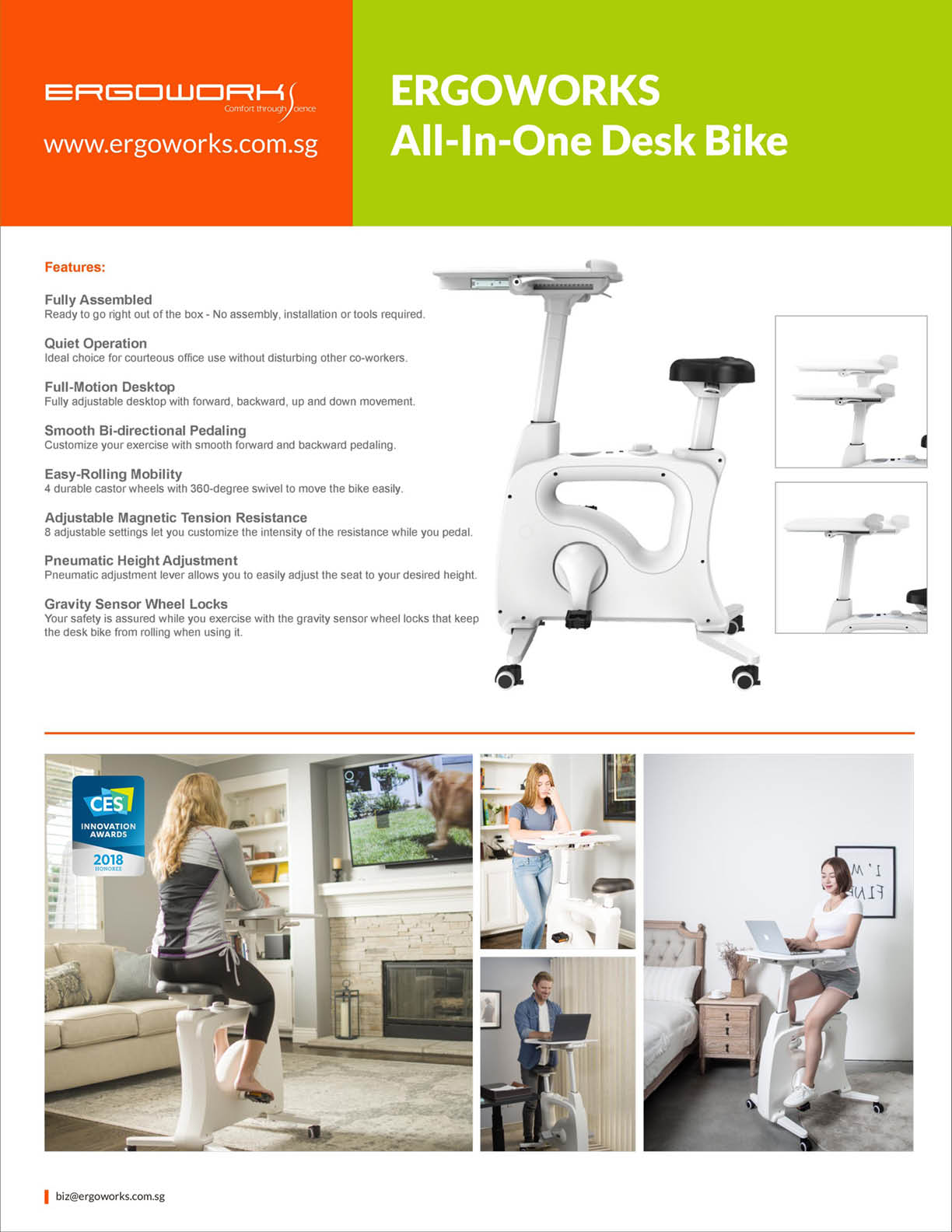 ERGOWORKS
Comfort through Science

www.ergoworks.com.sg

ERGOWORKS
All-In-One Desk Bike

Features:

Fully Assembled
Ready to go right out of the box - No assembly, installation or tools required.

Quiet Operation
Ideal choice for courteous office use without disturbing other co-workers.

Full-Motion Desktop
Fully adjustable desktop with forward, backward, up and down movement.

Smooth Bi-directional Pedaling
Customize your exercise with smooth forward and backward pedaling.

Easy-Rolling Mobility
4 durable castor wheels with 360-degree swivel to move the bike easily.

Adjustable Magnetic Tension Resistance
8 adjustable settings let you customize the intensity of the resistance while you pedal.

Pneumatic Height Adjustment
Pneumatic adjustment lever allows you to easily adjust the seat to your desired height.

Gravity Sensor Wheel Locks
Your safety is assured while you exercise with the gravity sensor wheel locks that keep the desk bike from rolling when using it.

CES
INNOVATION AWARDS
2018
HONOREE

I'M FINE

biz@ergoworks.com.sg